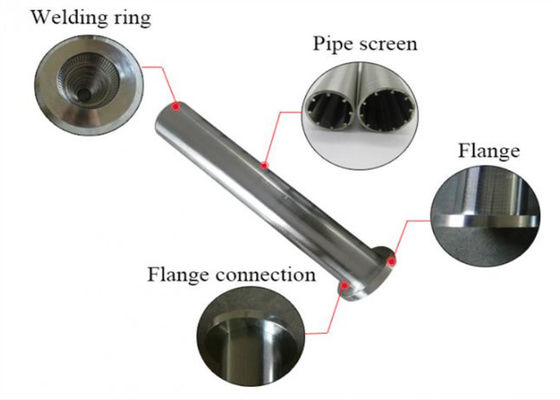 Welding ring

Pipe screen

Flange

Flange connection